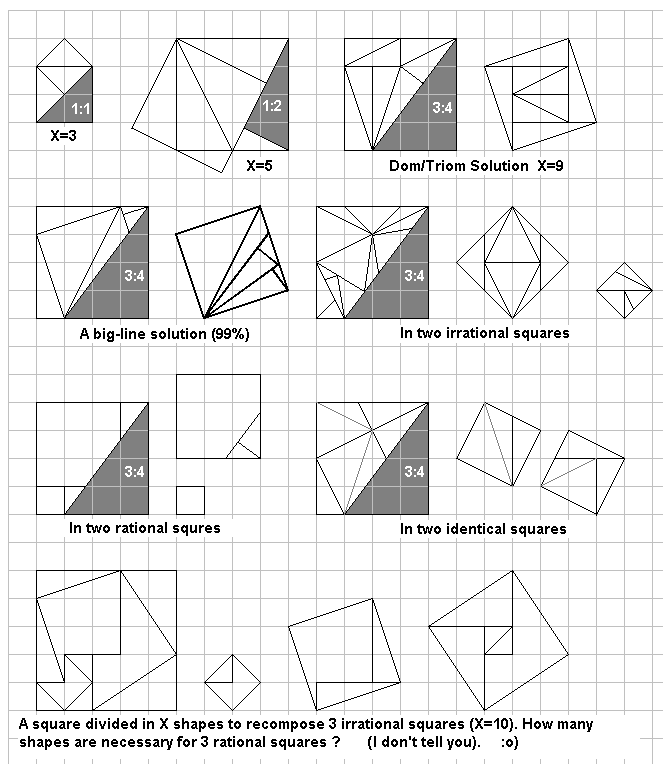 1:1

X=3

1:2

X=5

3:4

Dom/Triom Solution X=9

3:4

A big-line solution (99%)

3:4

In two irrational squares

3:4

In two rational squres

3:4

In two identical squares

A square divided in X shapes to recompose 3 irrational squares (X=10). How many shapes are necessary for 3 rational squares ? (I don't tell you). :o)